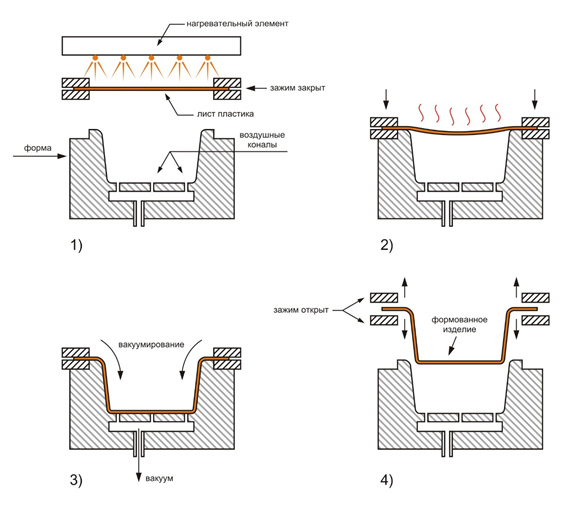 нагревательный элемент

зажим закрыт

лист пластика

форма

воздушные коналы

1)

2)

вакуумирование

вакуум

3)

зажим открыт

формованное изделие

4)